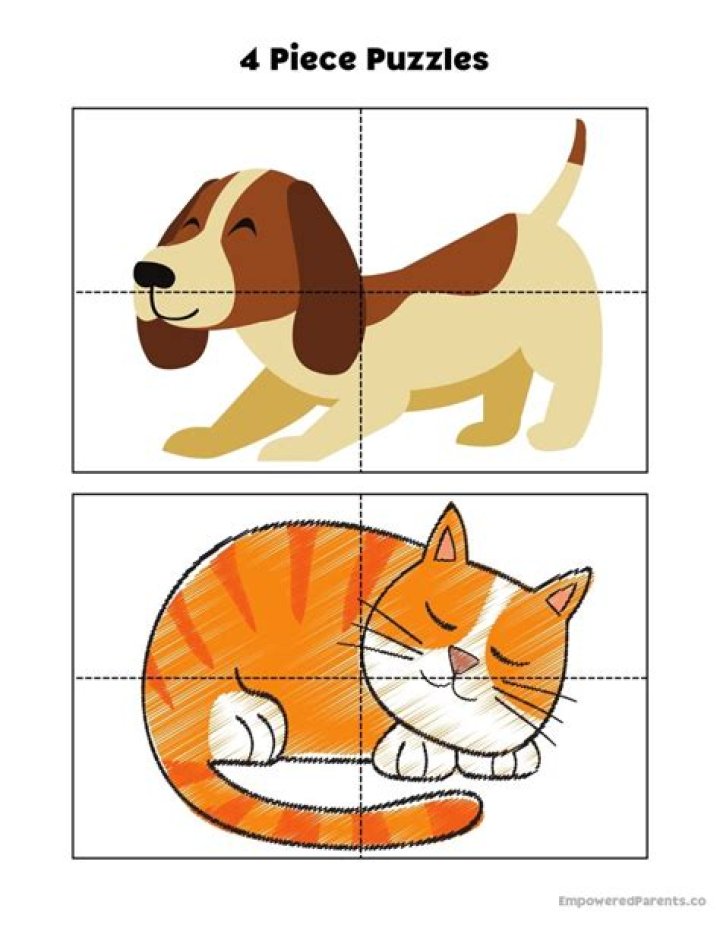 4 Piece Puzzles

EmpoweredParents.co